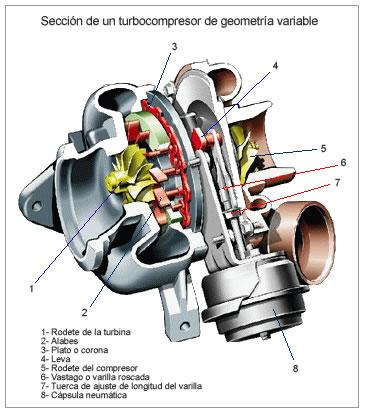 Sección de un turbocompresor de geometría variable

3

4

5

6

7

1

2

8

1- Rodete de la turbina
2- Alabes
3- Plato o corona
4- Leva
5- Rodete del compresor
6- Vastago o varilla roscada
7- Tuerca de ajuste de longitud del varilla
8- Cápsula neumática